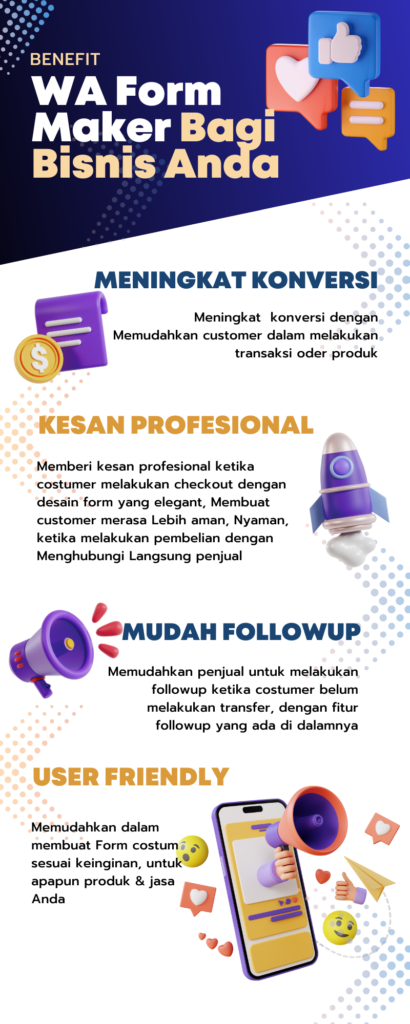 BENEFIT

WA Form Maker Bagi Bisnis Anda

MENINGKAT KONVERSI

Meningkat konversi dengan Memudahkan customer dalam melakukan transaksi oder produk

KESAN PROFESIONAL

Memberi kesan profesional ketika costumer melakukan checkout dengan desain form yang elegant, Membuat customer merasa Lebih aman, Nyaman, ketika melakukan pembelian dengan Menghubungi Langsung penjual

MUDAH FOLLOWUP

Memudahkan penjual untuk melakukan followup ketika costumer belum melakukan transfer, dengan fitur followup yang ada di dalamnya

USER FRIENDLY

Memudahkan dalam membuat Form costum sesuai keinginan, untuk apapun produk & jasa Anda